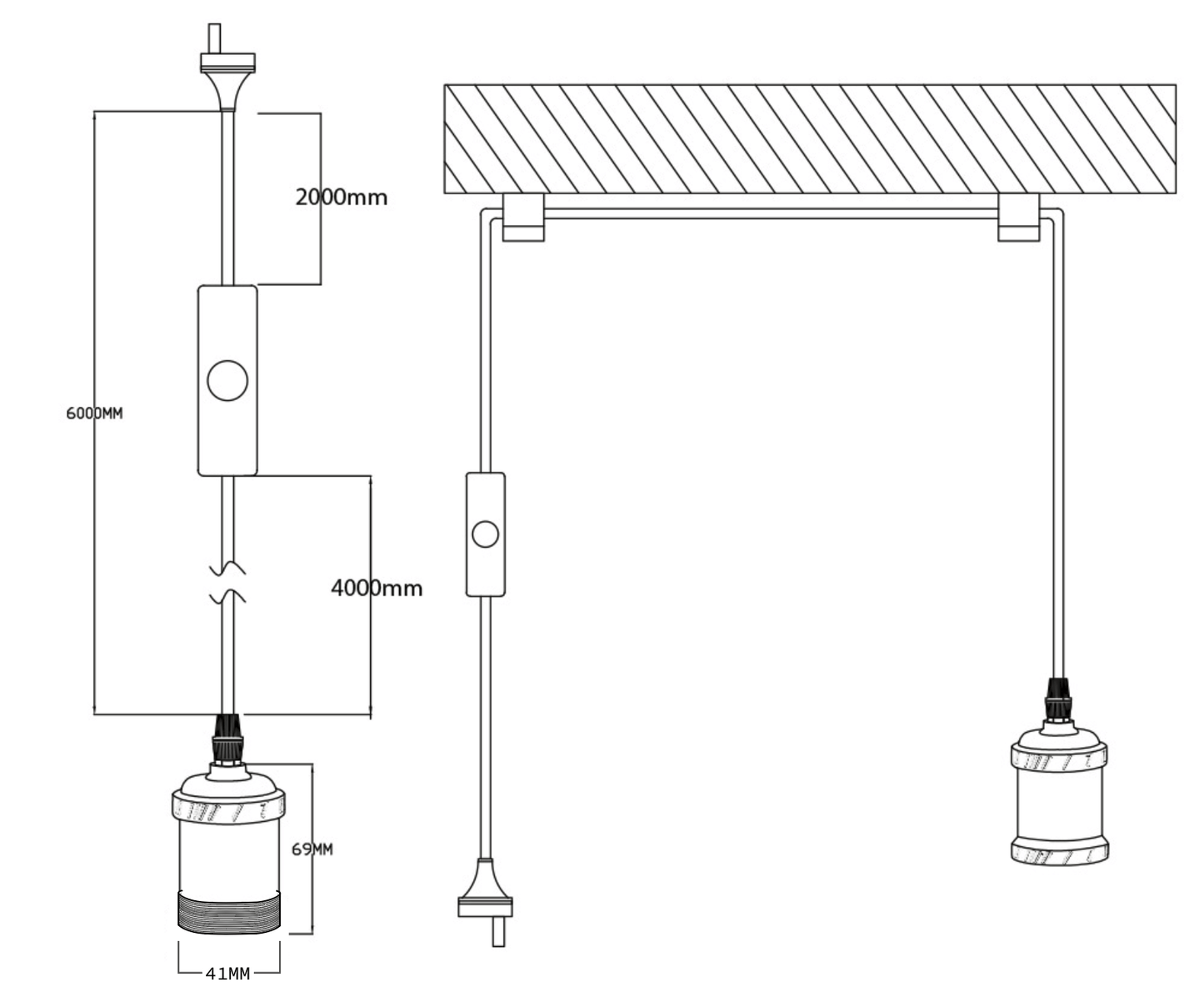 2000mm

6000MM

4000mm

69MM

41MM